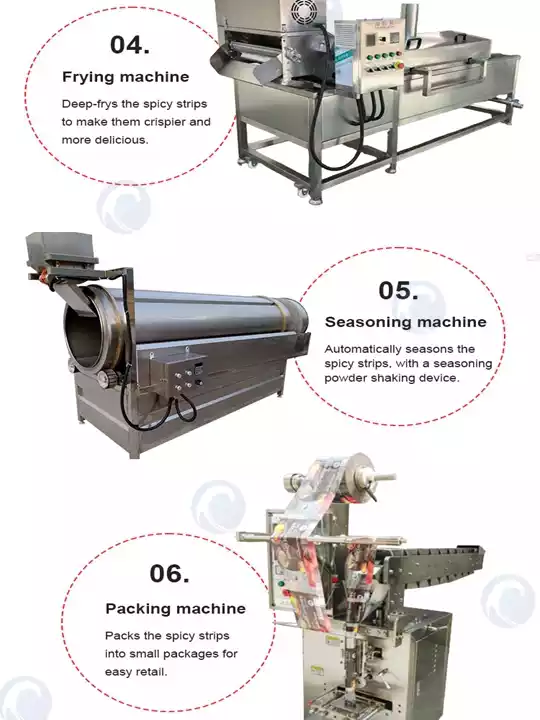 04.

Frying machine

Deep-frys the spicy strips to make them crispier and more delicious.

05.

Seasoning machine

Automatically seasons the spicy strips, with a seasoning powder shaking device.

06.

Packing machine

Packs the spicy strips into small packages for easy retail.